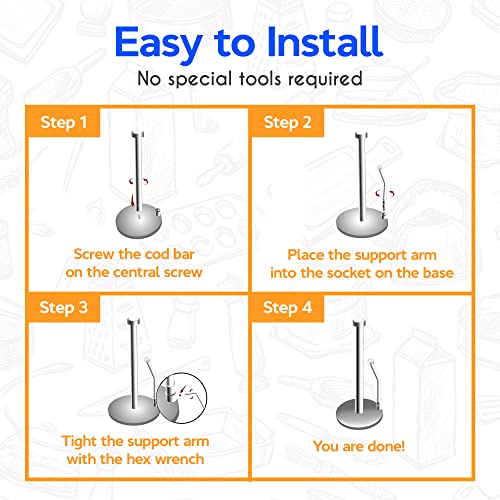 Easy to Install

No special tools required

Step 1

Screw the cod bar on the central screw

Step 2

Place the support arm into the socket on the base

Step 3

Tight the support arm with the hex wrench

Step 4

You are done!