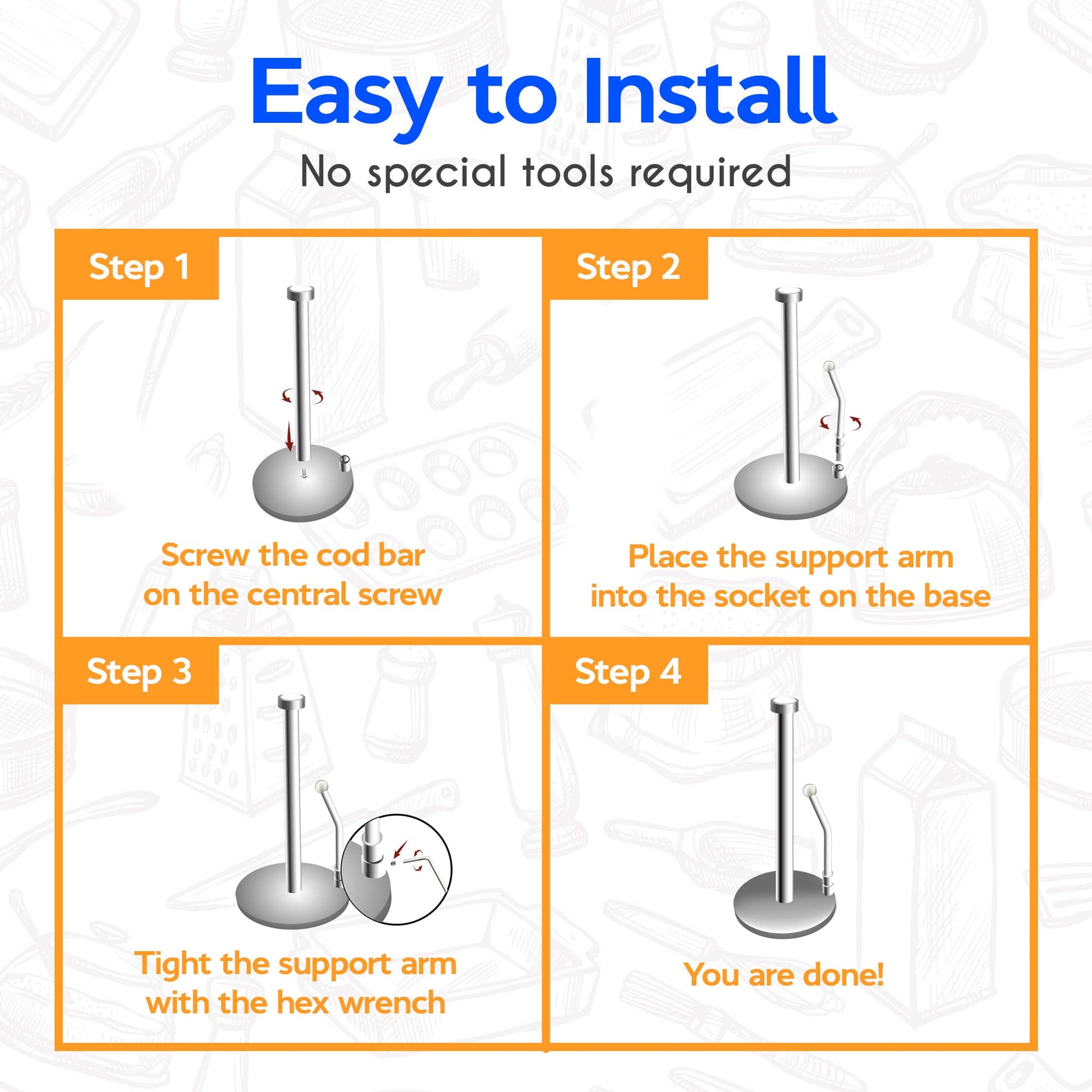 Easy to Install

No special tools required

Step 1

Screw the cod bar on the central screw

Step 2

Place the support arm into the socket on the base

Step 3

Tight the support arm with the hex wrench

Step 4

You are done!